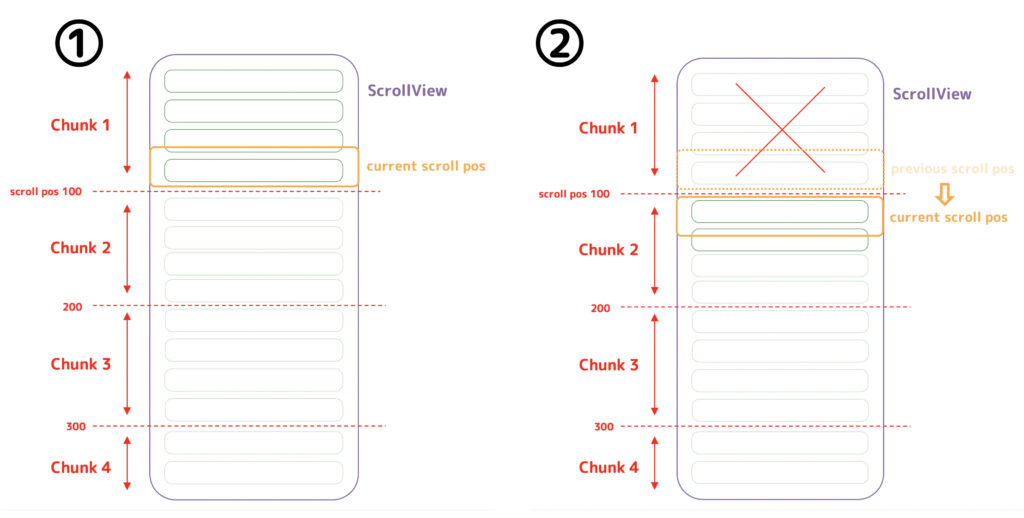 ①

ScrollView

Chunk 1

current scroll pos

scroll pos 100

Chunk 2

200

Chunk 3

300

Chunk 4

②

ScrollView

Chunk 1

previous scroll pos

scroll pos 100

current scroll pos

Chunk 2

200

Chunk 3

300

Chunk 4